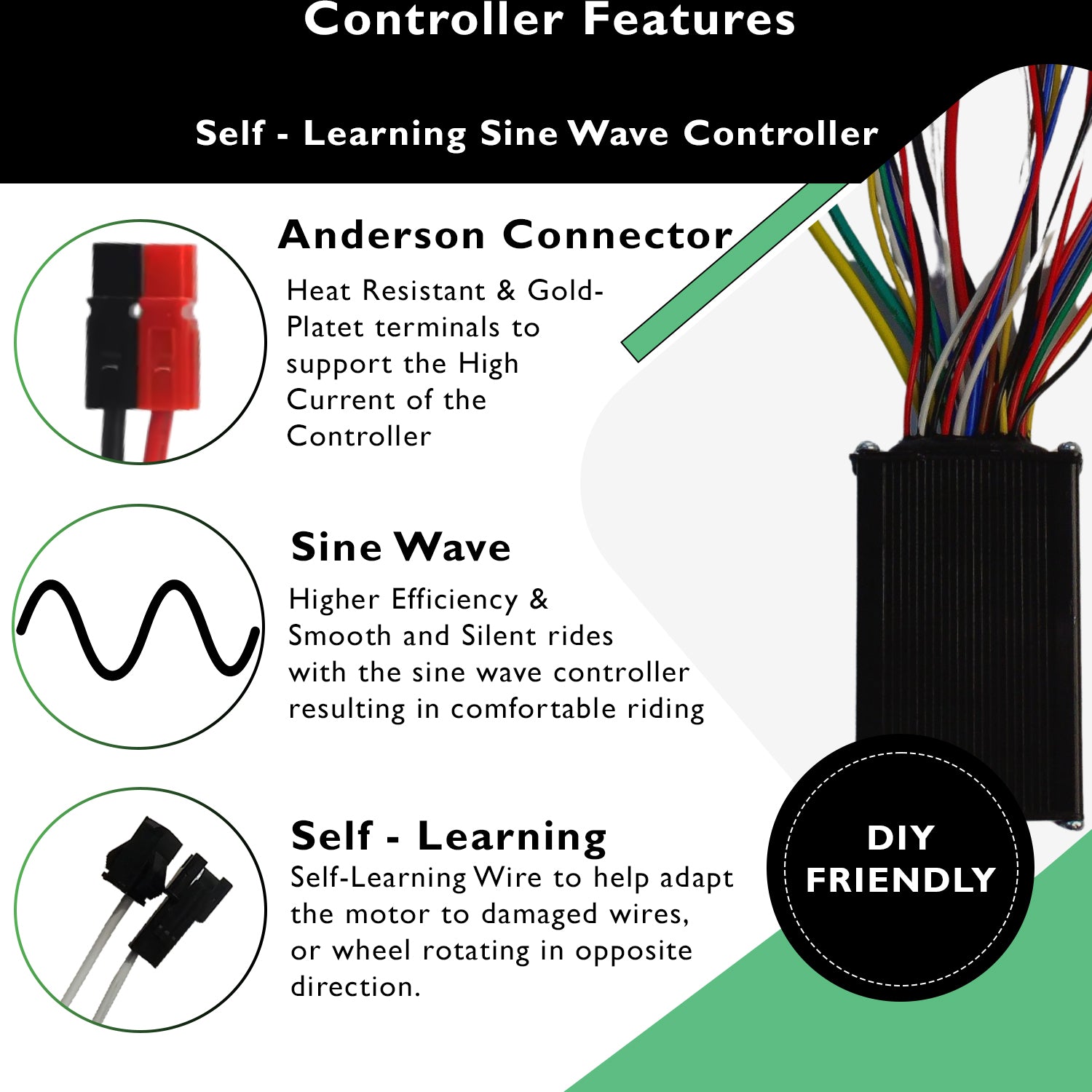 Controller Features

Self - Learning Sine Wave Controller

Anderson Connector

Heat Resistant & Gold-Platet terminals to support the High Current of the Controller

Sine Wave

Higher Efficiency & Smooth and Silent rides with the sine wave controller resulting in comfortable riding

Self - Learning

Self-Learning Wire to help adapt the motor to damaged wires, or wheel rotating in opposite direction.

DIY FRIENDLY